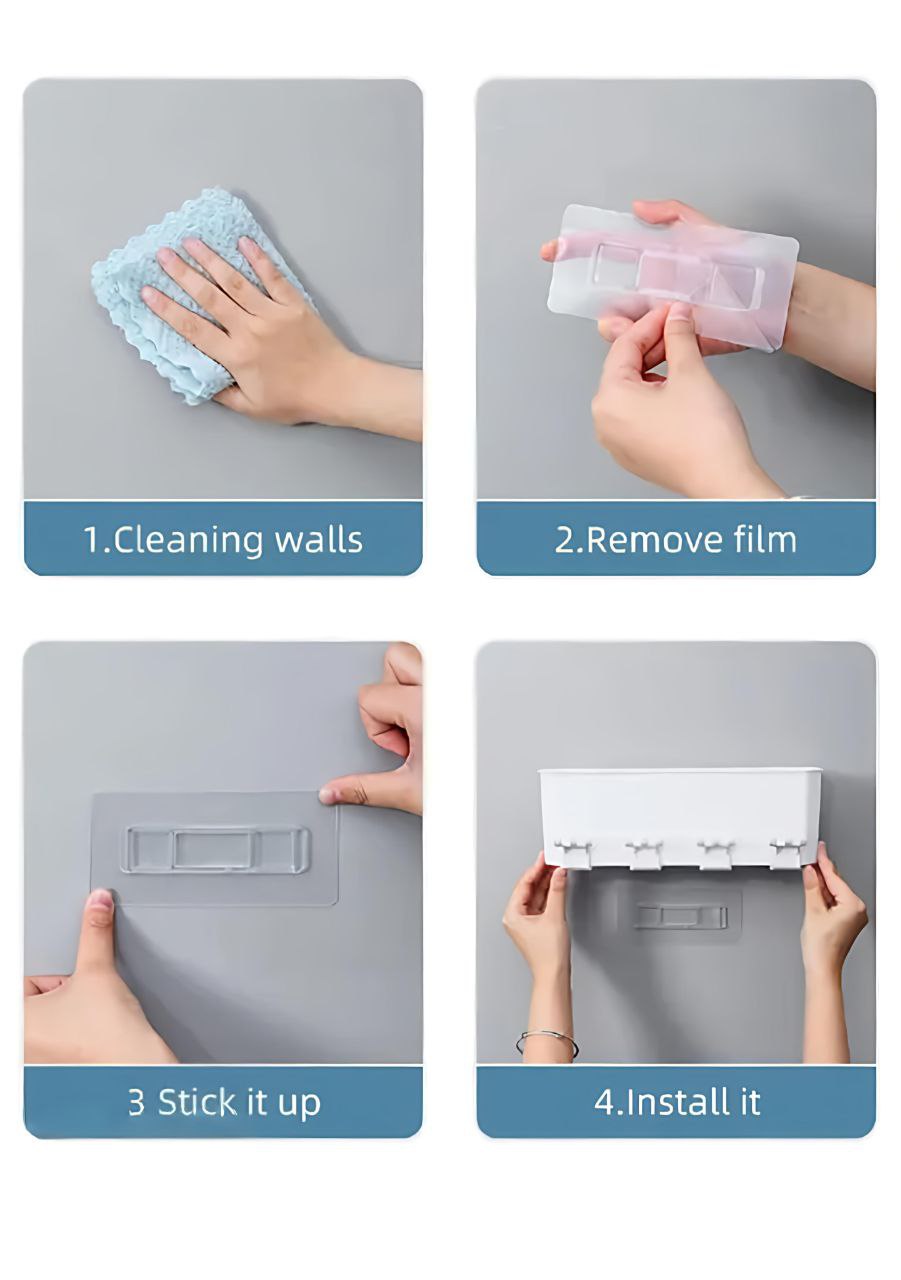 1.Cleaning walls

2.Remove film

3 Stick it up

4.Install it